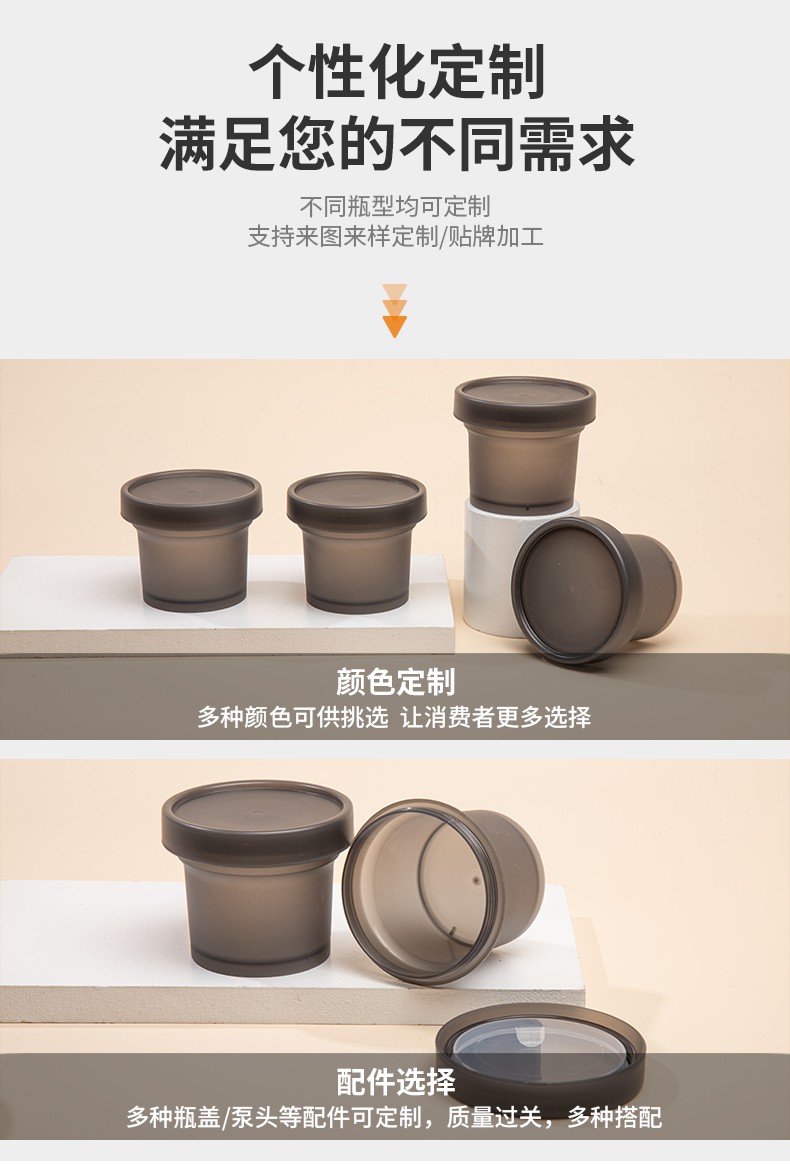 个性化定制
满足您的不同需求

不同瓶型均可定制
支持来图来样定制/贴牌加工

颜色定制
多种颜色可供挑选 让消费者更多选择

配件选择
多种瓶盖/泵头等配件可定制，质量过关，多种搭配