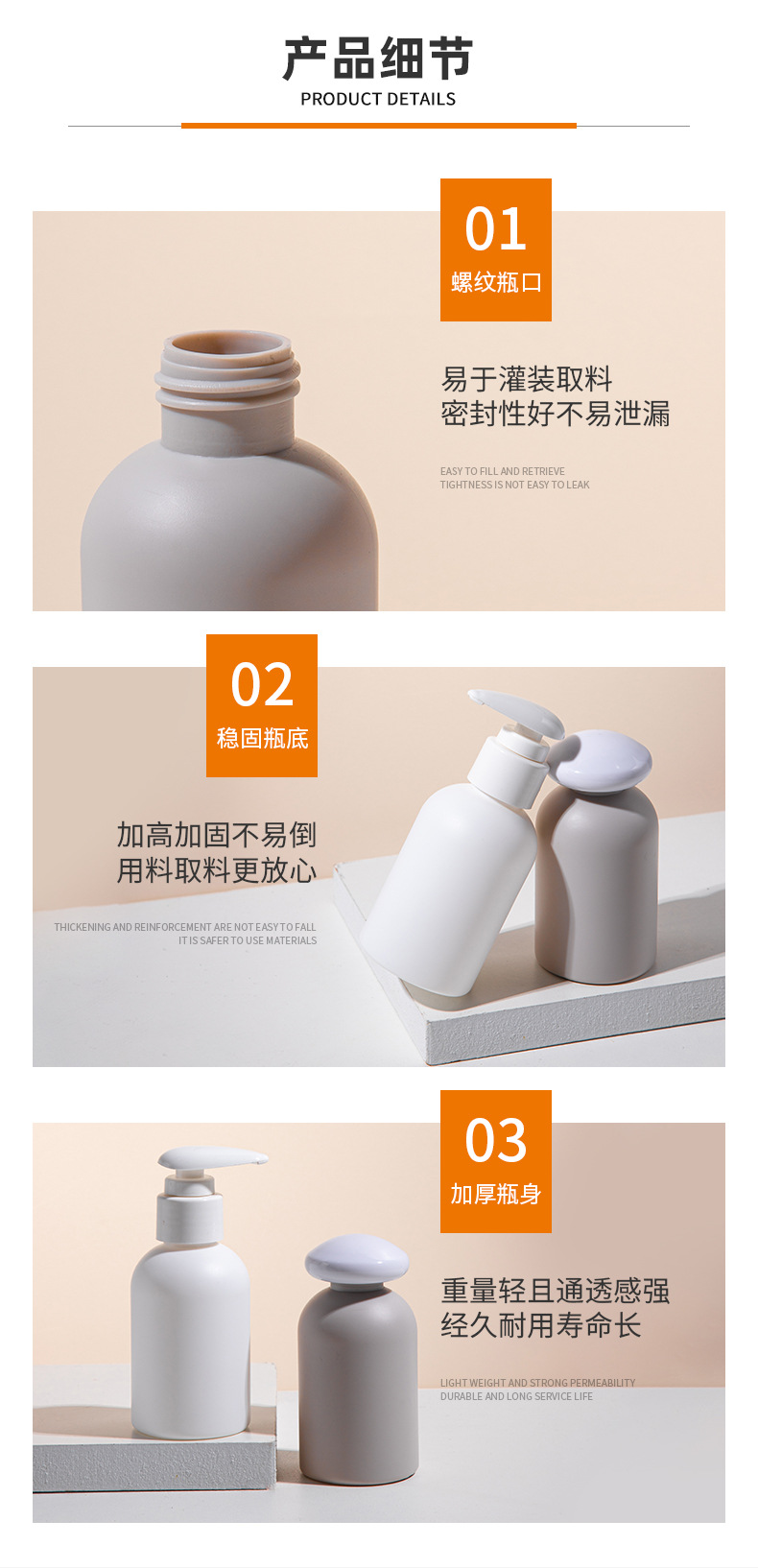 产品细节
PRODUCT DETAILS

01
螺纹瓶口

易于灌装取料
密封性好不易泄漏

EASY TO FILL AND RETRIEVE
TIGHTNESS IS NOT EASY TO LEAK

02
稳固瓶底

加高加固不易倒
用料取料更放心

THICKENING AND REINFORCEMENT ARE NOT EASY TO FALL
IT IS SAFER TO USE MATERIALS

03
加厚瓶身

重量轻且通透感强
经久耐用寿命长

LIGHT WEIGHT AND STRONG PERMEABILITY
DURABLE AND LONG SERVICE LIFE